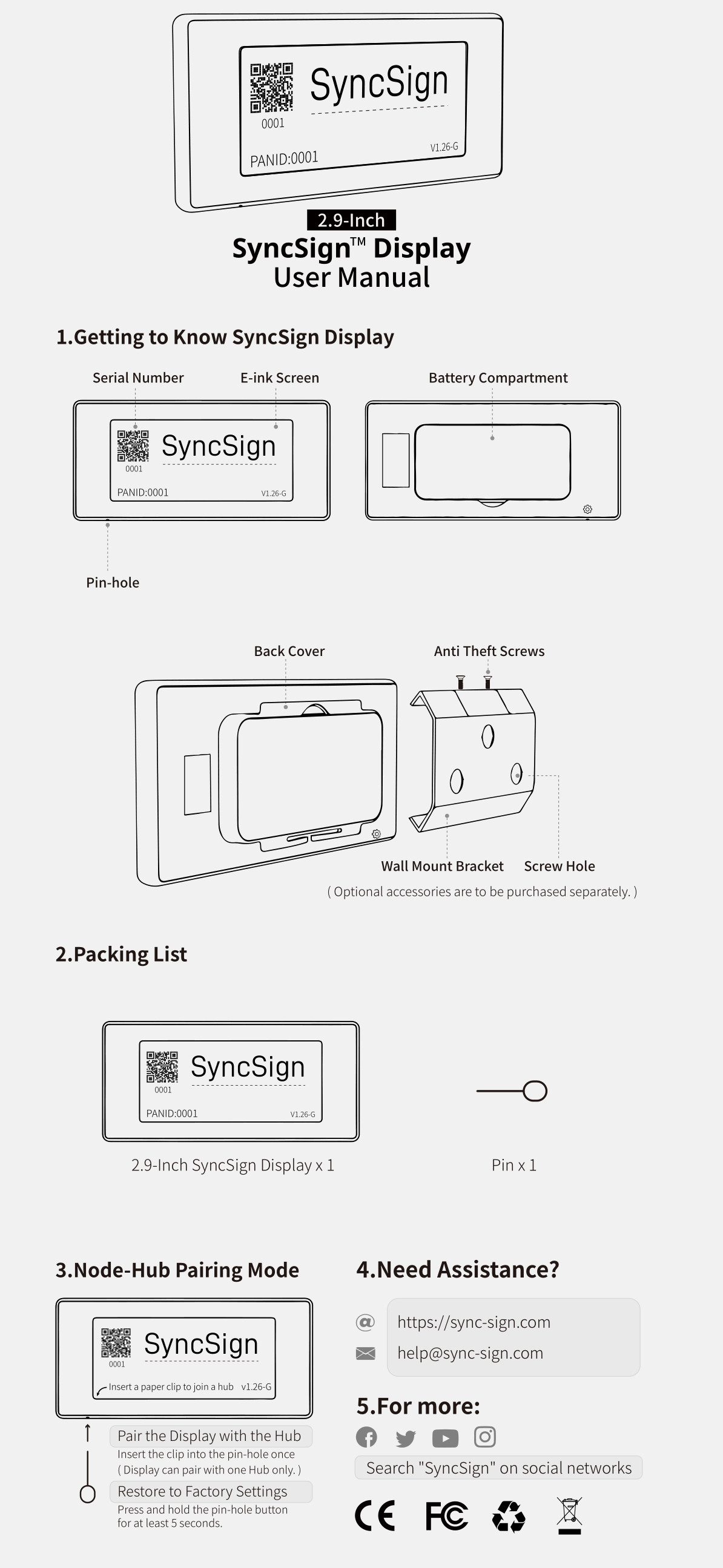 SyncSign
0001
PANID:0001
V1.26-G

2.9-Inch
SyncSign™ Display
User Manual

1.Getting to Know SyncSign Display

Serial Number
E-ink Screen
Battery Compartment

SyncSign
0001
PANID:0001
V1.26-G

Pin-hole

Back Cover
Anti Theft Screws

Wall Mount Bracket
Screw Hole
( Optional accessories are to be purchased separately. )

2.Packing List

SyncSign
0001
PANID:0001
V1.26-G

2.9-Inch SyncSign Display x 1
Pin x 1

3.Node-Hub Pairing Mode

SyncSign
0001
Insert a paper clip to join a hub v1.26-G

Pair the Display with the Hub
Insert the clip into the pin-hole once
( Display can pair with one Hub only. )
Restore to Factory Settings
Press and hold the pin-hole button for at least 5 seconds.

4.Need Assistance?

https://sync-sign.com
help@sync-sign.com

5.For more:

Search "SyncSign" on social networks

CE FC